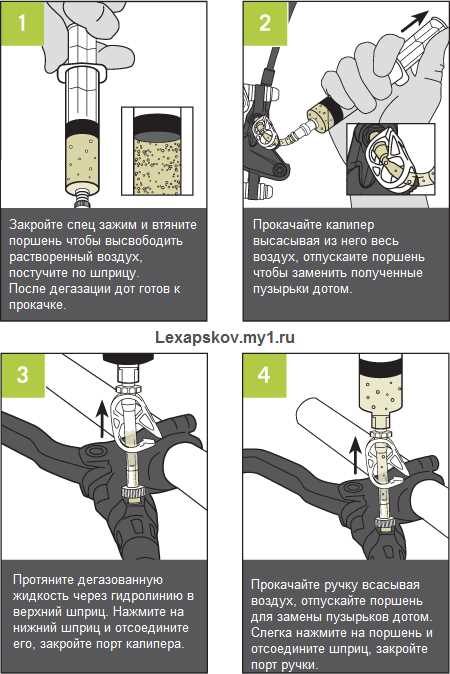 1

Закройте спец зажим и втяните поршень чтобы высвободить растворенный воздух, постучите по шприцу. После дегазации дот готов к прокачке.

2

Прокачайте калипер высасывая из него весь воздух, отпускайте поршень чтобы заменить полученные пузырьки дотом.

Lexapskov.my1.ru

3

Протяните дегазованную жидкость через гидролинию в верхний шприц. Нажмите на нижний шприц и отсоедините его, закройте порт калипера.

4

Прокачайте ручку всасывая воздух, отпускайте поршень для замены пузырьков дотом. Слегка нажмите на поршень и отсоедините шприц, закройте порт ручки.