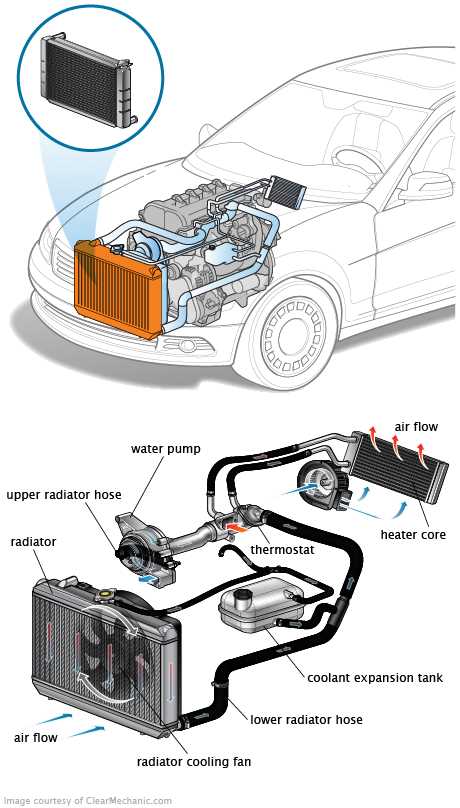 air flow
water pump
upper radiator hose
radiator
thermostat
heater core
coolant expansion tank
lower radiator hose
air flow
radiator cooling fan
Image courtesy of ClearMechanic.com