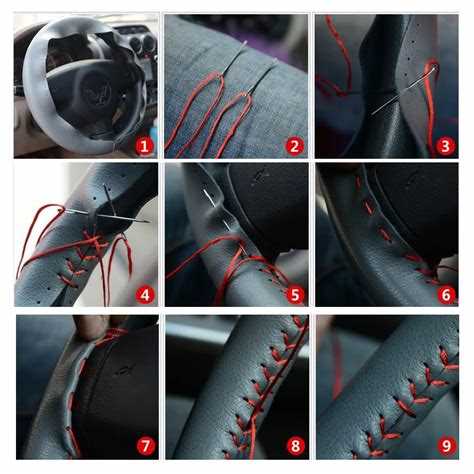 1
2
3
4
5
6
7
8
9